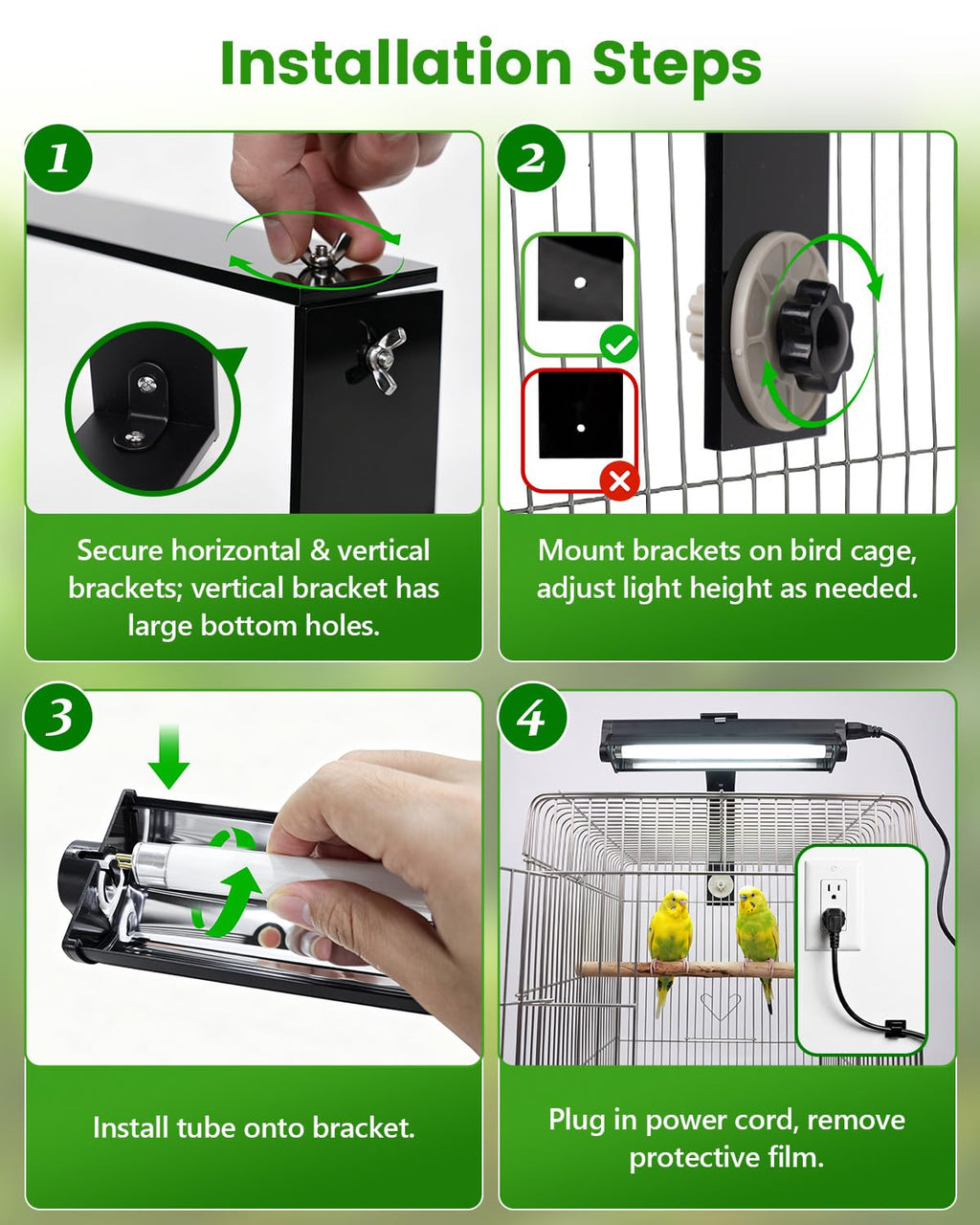 Installation Steps

1

Secure horizontal & vertical brackets; vertical bracket has large bottom holes.

2

Mount brackets on bird cage, adjust light height as needed.

3

Install tube onto bracket.

4

Plug in power cord, remove protective film.