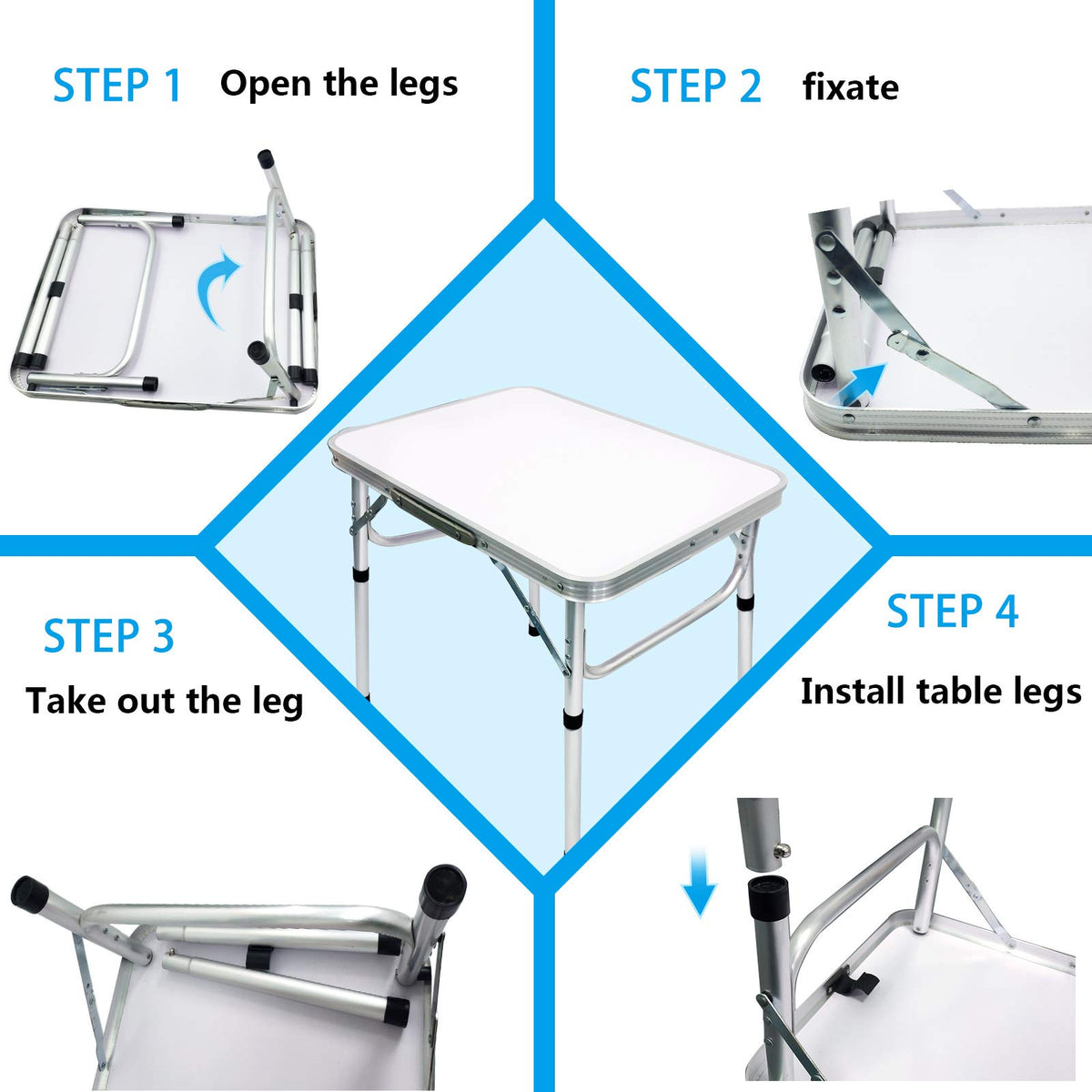 STEP 1 Open the legs

STEP 2 fixate

STEP 3
Take out the leg

STEP 4
Install table legs