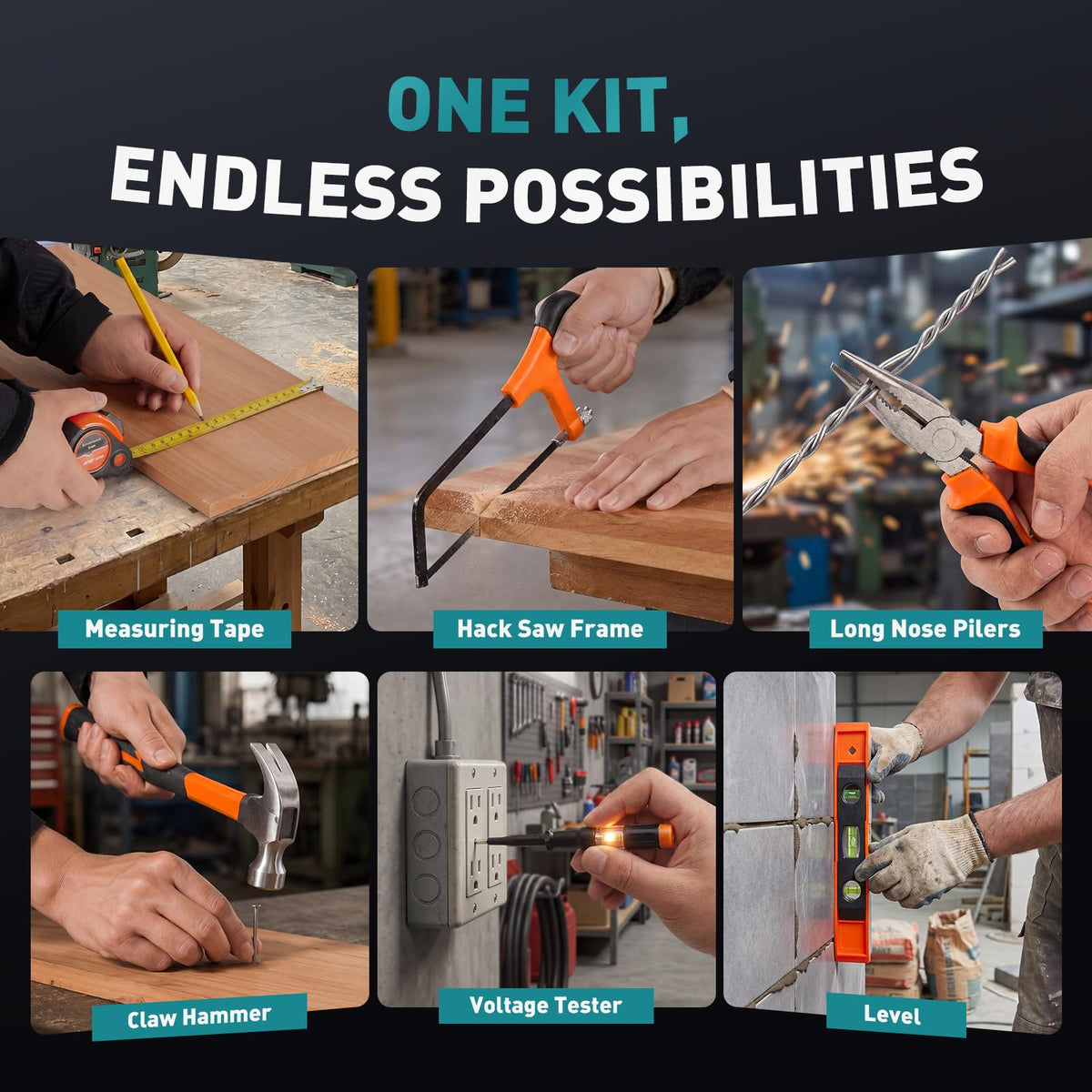 ONE KIT,
ENDLESS POSSIBILITIES

Measuring Tape

Hack Saw Frame

Long Nose Pilers

Claw Hammer

Voltage Tester

Level